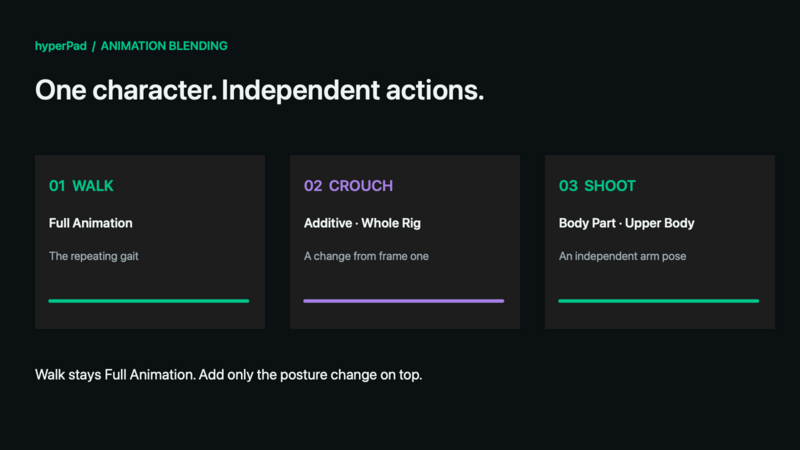 hyperPad / ANIMATION BLENDING

One character. Independent actions.

01 WALK

Full Animation

The repeating gait

02 CROUCH

Additive · Whole Rig

A change from frame one

03 SHOOT

Body Part · Upper Body

An independent arm pose

Walk stays Full Animation. Add only the posture change on top.